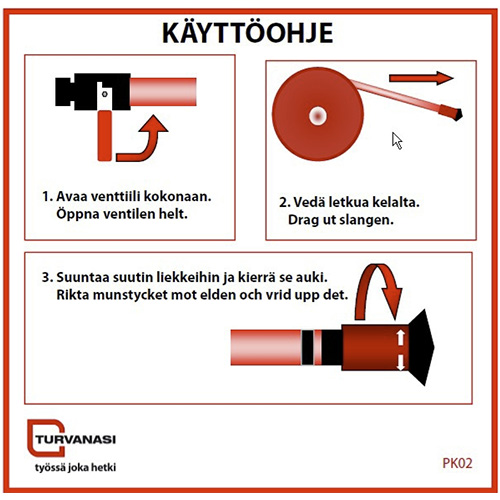 KÄYTTÖOHJE

1. Avaa venttiili kokonaan.
Öppna ventilen helt.

2. Vedä letkua kelalta.
Drag ut slangen.

3. Suuntaa suutin liekkeihin ja kierrä se auki.
Rikta munstycket mot elden och vrid upp det.

TURVANASI
työssä joka hetki

PK02