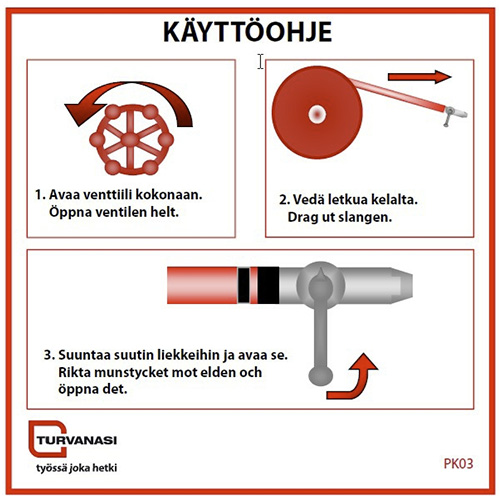 KÄYTTÖOHJE

1. Avaa venttiili kokonaan.
Öppna ventilen helt.

2. Vedä letkua kelalta.
Drag ut slangen.

3. Suuntaa suutin liekkeihin ja avaa se.
Rikta munstycket mot elden och öppna det.

TURVANASI
työssä joka hetki

PK03