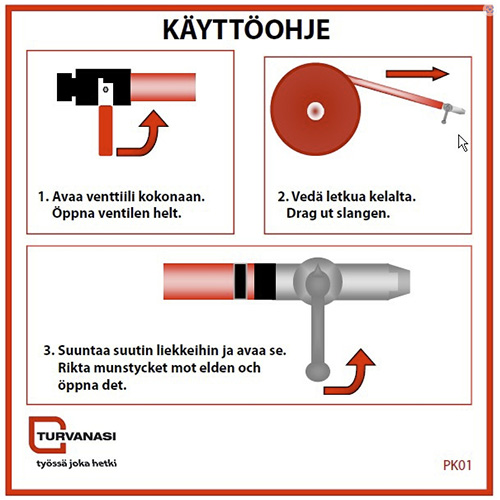 KÄYTTÖOHJE

1. Avaa venttiili kokonaan.
Öppna ventilen helt.

2. Vedä letkua kelalta.
Drag ut slangen.

3. Suuntaa suutin liekkeihin ja avaa se.
Rikta munstycket mot elden och öppna det.

TURVANASI
työssä joka hetki

PK01