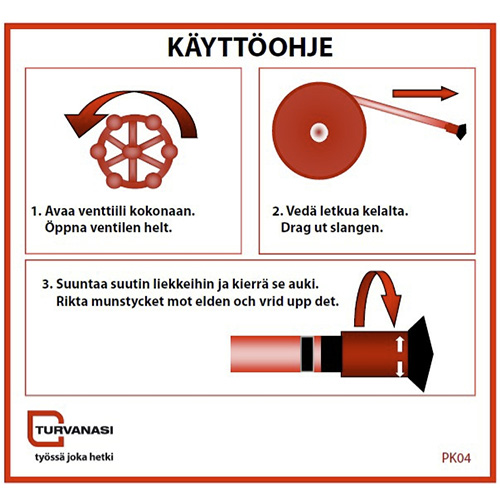 KÄYTTÖOHJE

1. Avaa venttiili kokonaan.
Öppna ventilen helt.

2. Vedä letkua kelalta.
Drag ut slangen.

3. Suuntaa suutin liekkeihin ja kierrä se auki.
Rikta munstycket mot elden och vrid upp det.

TURVANASI
työssä joka hetki

PK04